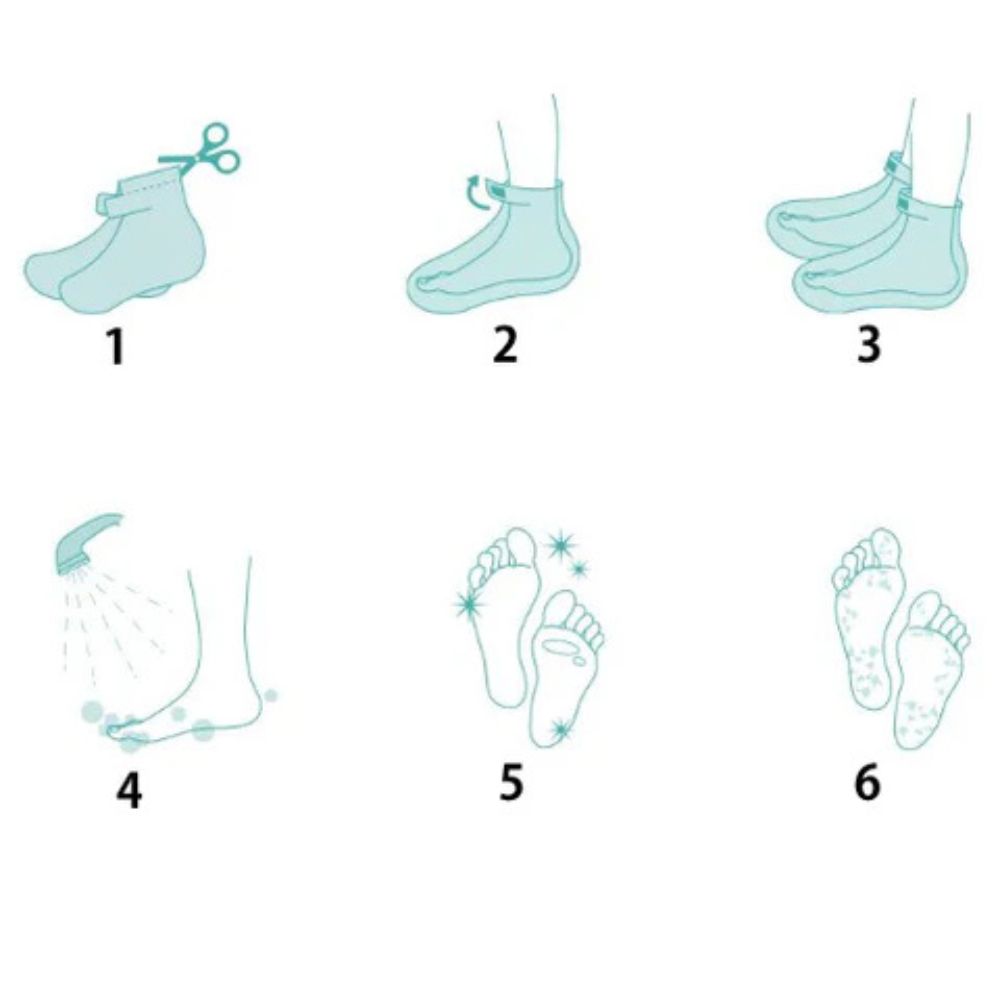 1

2

3

4

5

6