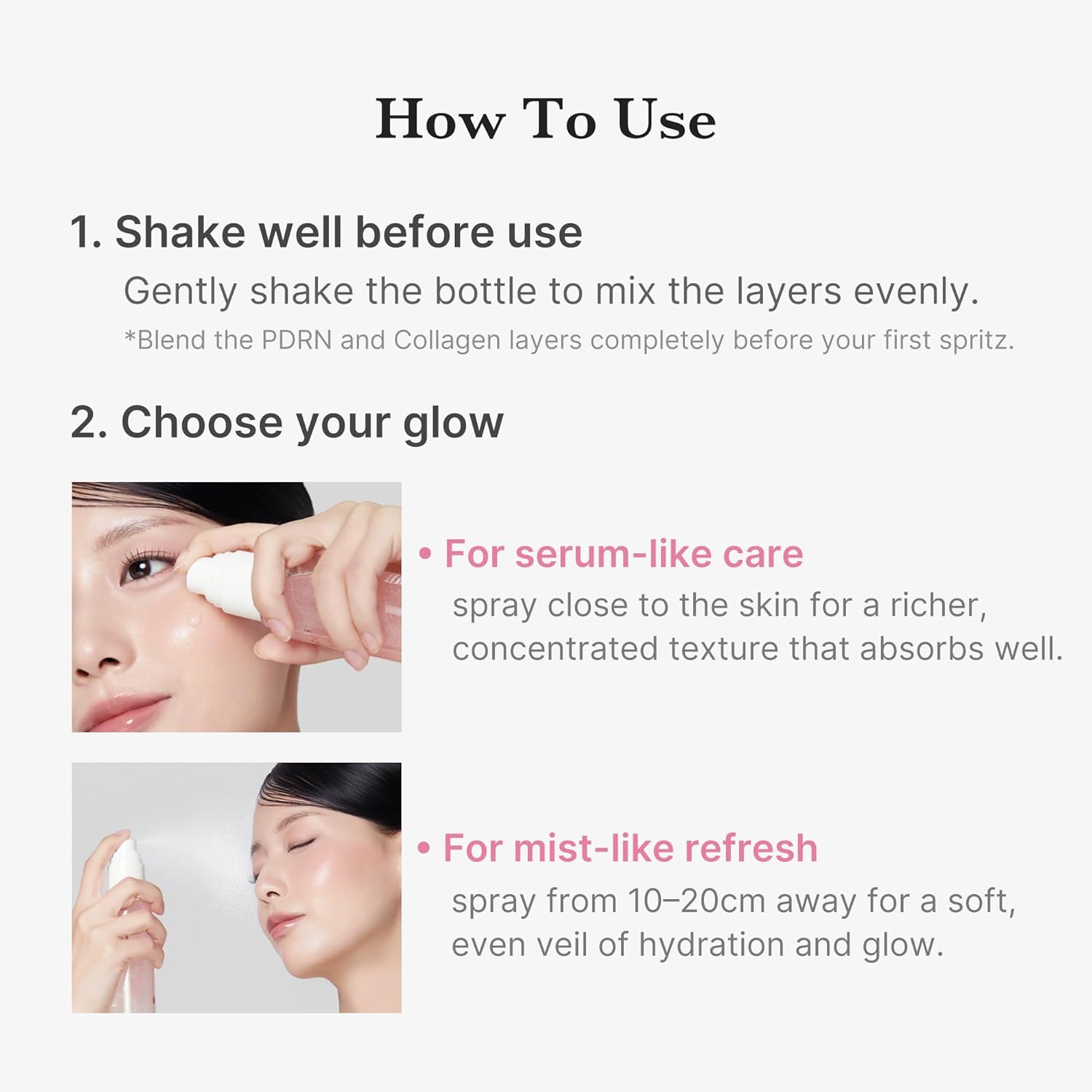 How To Use

1. Shake well before use

Gently shake the bottle to mix the layers evenly.

*Blend the PDRN and Collagen layers completely before your first spritz.

2. Choose your glow

• For serum-like care

spray close to the skin for a richer, concentrated texture that absorbs well.

• For mist-like refresh

spray from 10–20cm away for a soft, even veil of hydration and glow.