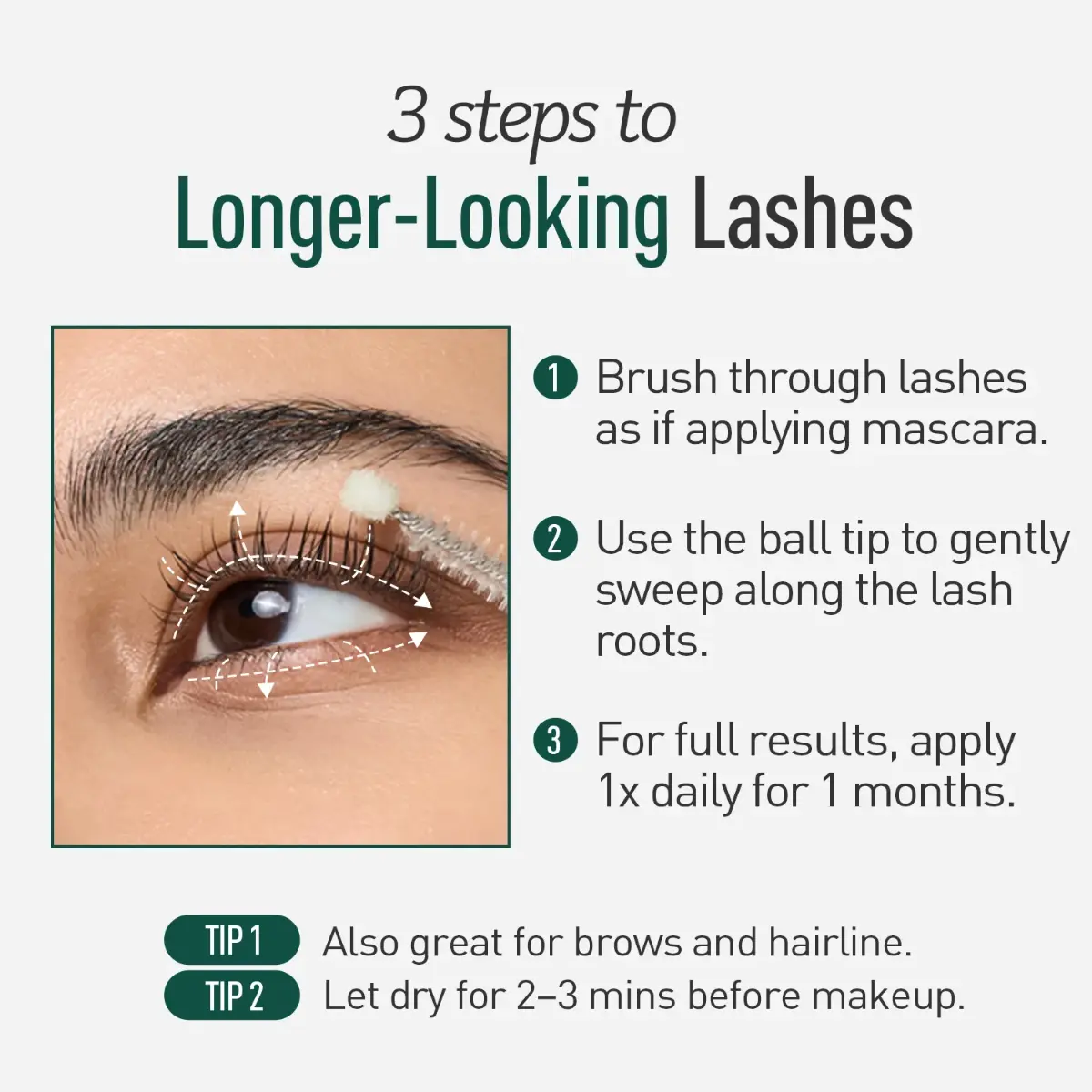 3 steps to
Longer-Looking Lashes

1 Brush through lashes as if applying mascara.

2 Use the ball tip to gently sweep along the lash roots.

3 For full results, apply 1x daily for 1 months.

TIP 1 Also great for brows and hairline.
TIP 2 Let dry for 2–3 mins before makeup.